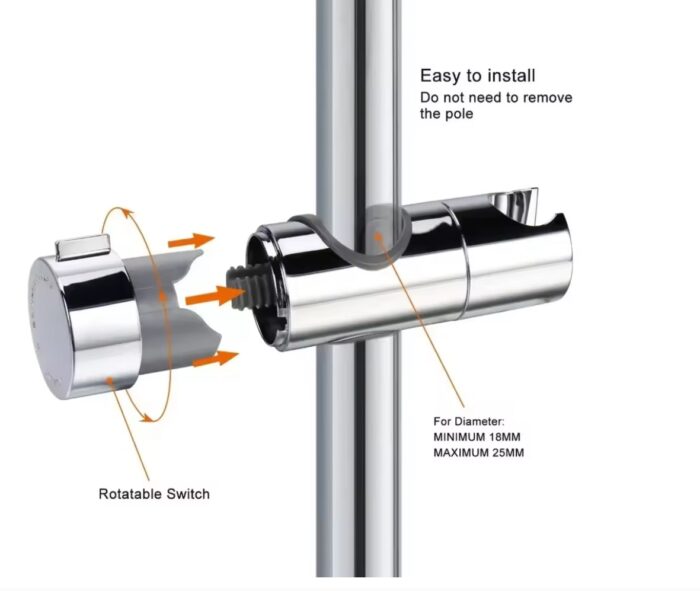 Easy to install
Do not need to remove the pole

For Diameter:
MINIMUM 18MM
MAXIMUM 25MM

Rotatable Switch